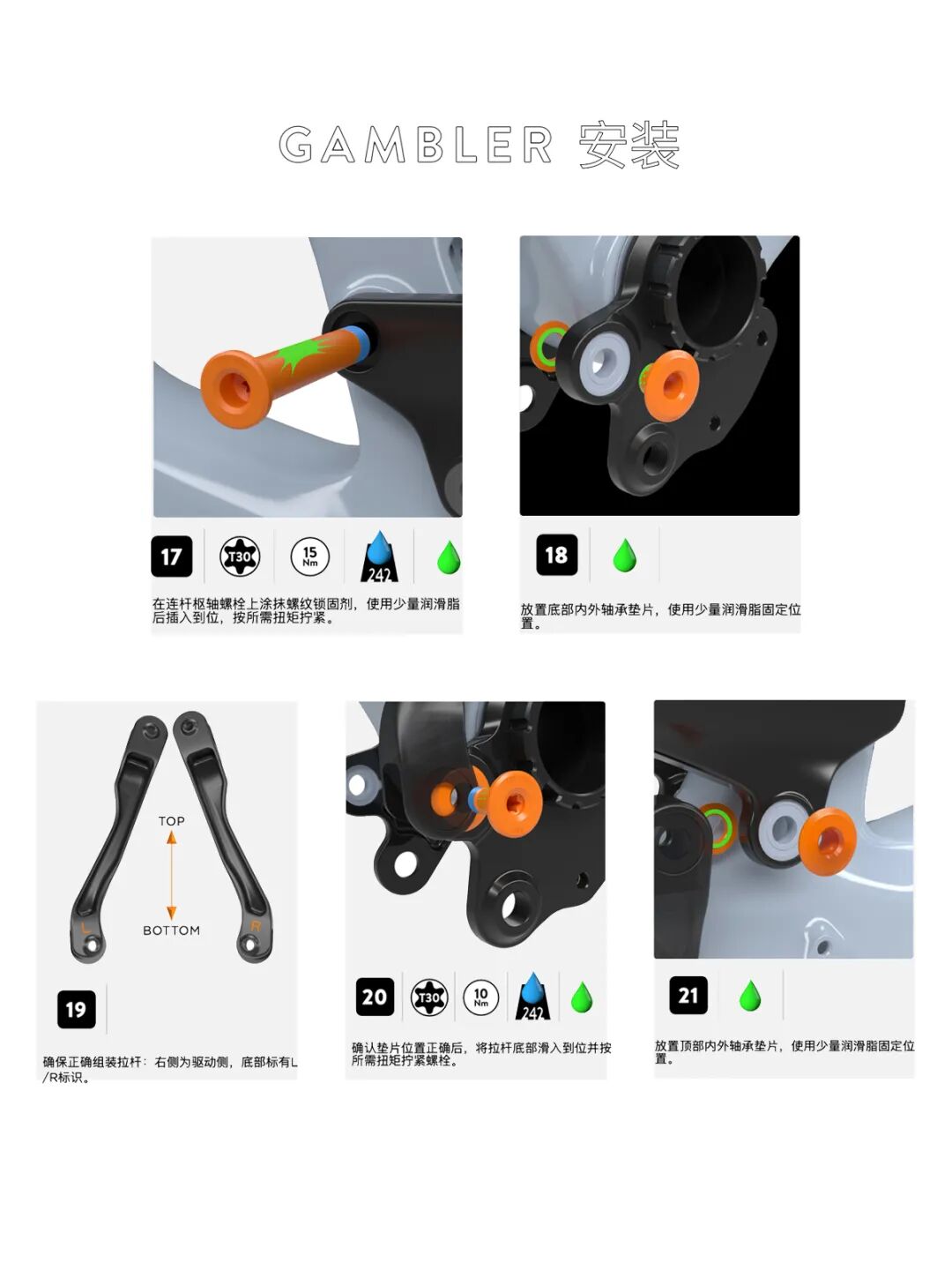 GAMBLER 安装

17 T30 15 Nm 242

在连杆枢轴螺栓上涂抹螺纹锁固剂，使用少量润滑脂后插入到位，按所需扭矩拧紧。

18

放置底部内外轴承垫片，使用少量润滑脂固定位置。

TOP

BOTTOM

L R

19

确保正确组装拉杆：右侧为驱动侧，底部标有L/R标识。

20 T30 10 Nm 242

确认垫片位置正确后，将拉杆底部滑入到位并按所需扭矩拧紧螺栓。

21

放置顶部内外轴承垫片，使用少量润滑脂固定位置。