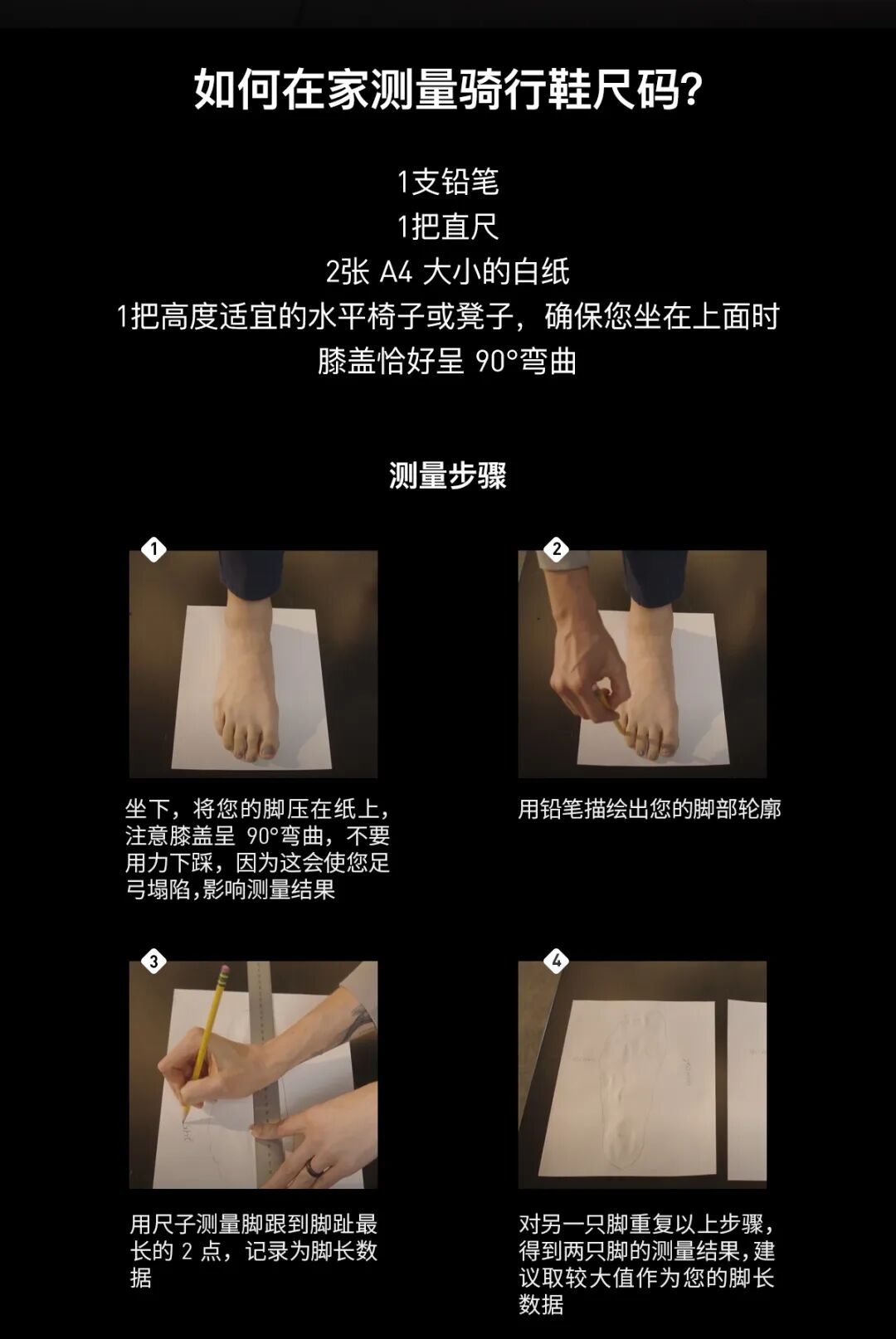 如何在家测量骑行鞋尺码?

1支铅笔
1把直尺
2张 A4 大小的白纸
1把高度适宜的水平椅子或凳子，确保您坐在上面时膝盖恰好呈 90°弯曲

测量步骤

1

坐下，将您的脚压在纸上，注意膝盖呈 90°弯曲，不要用力下踩，因为这会使您足弓塌陷,影响测量结果

2

用铅笔描绘出您的脚部轮廓

3

用尺子测量脚跟到脚趾最长的 2 点，记录为脚长数据

4

对另一只脚重复以上步骤，得到两只脚的测量结果,建议取较大值作为您的脚长数据